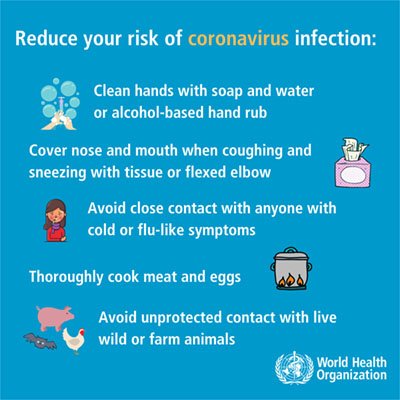 Reduce your risk of coronavirus infection:

Clean hands with soap and water or alcohol-based hand rub

Cover nose and mouth when coughing and sneezing with tissue or flexed elbow

Avoid close contact with anyone with cold or flu-like symptoms

Thoroughly cook meat and eggs

Avoid unprotected contact with live wild or farm animals

World Health Organization